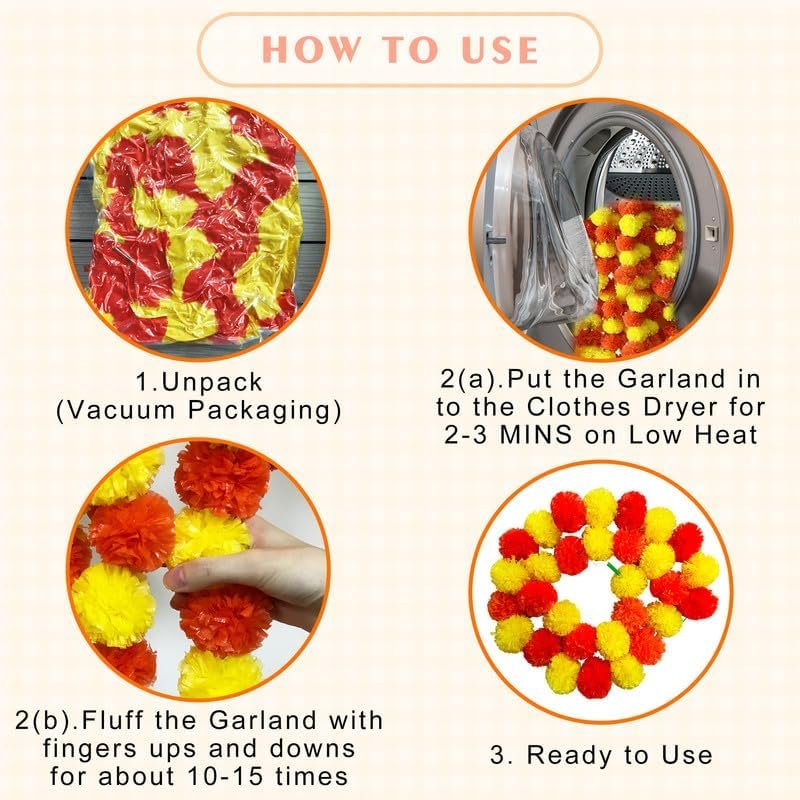 HOW TO USE

1.Unpack
(Vacuum Packaging)

2(a).Put the Garland in to the Clothes Dryer for 2-3 MINS on Low Heat

2(b).Fluff the Garland with fingers ups and downs for about 10-15 times

3. Ready to Use